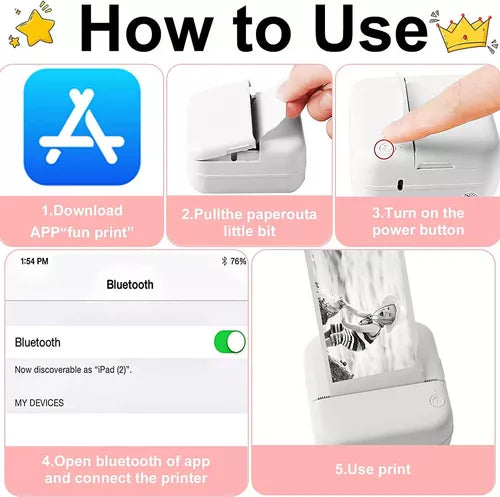 How to Use

1.Download APP“fun print”

2.Pullthe paperouta little bit

3.Turn on the power button

1:54 PM

76%

Bluetooth

Bluetooth

Now discoverable as “iPad (2)”.

MY DEVICES

4.Open bluetooth of app and connect the printer

5.Use print