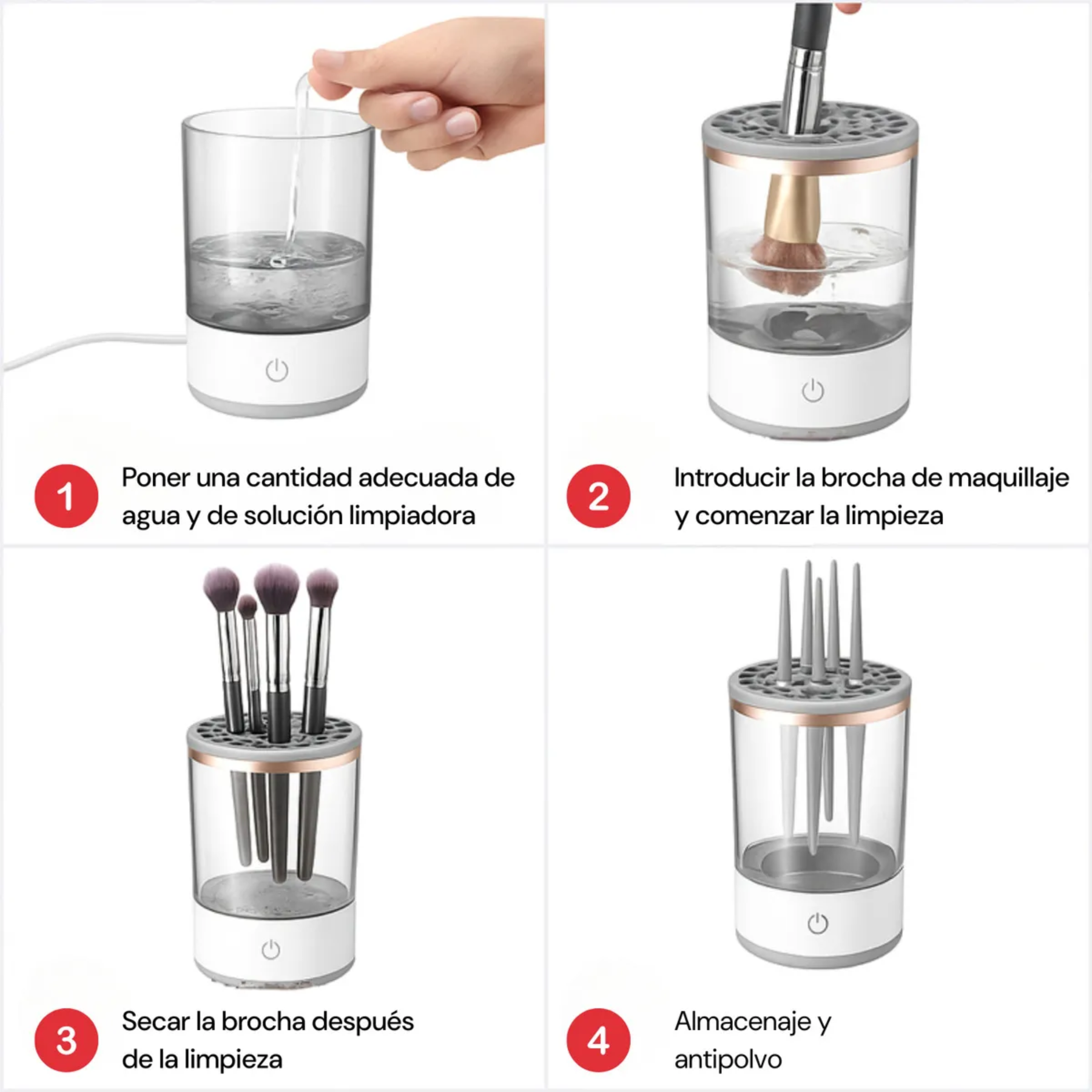 1
Poner una cantidad adecuada de agua y de solución limpiadora

2
Introducir la brocha de maquillaje y comenzar la limpieza

3
Secar la brocha después de la limpieza

4
Almacenaje y antipolvo